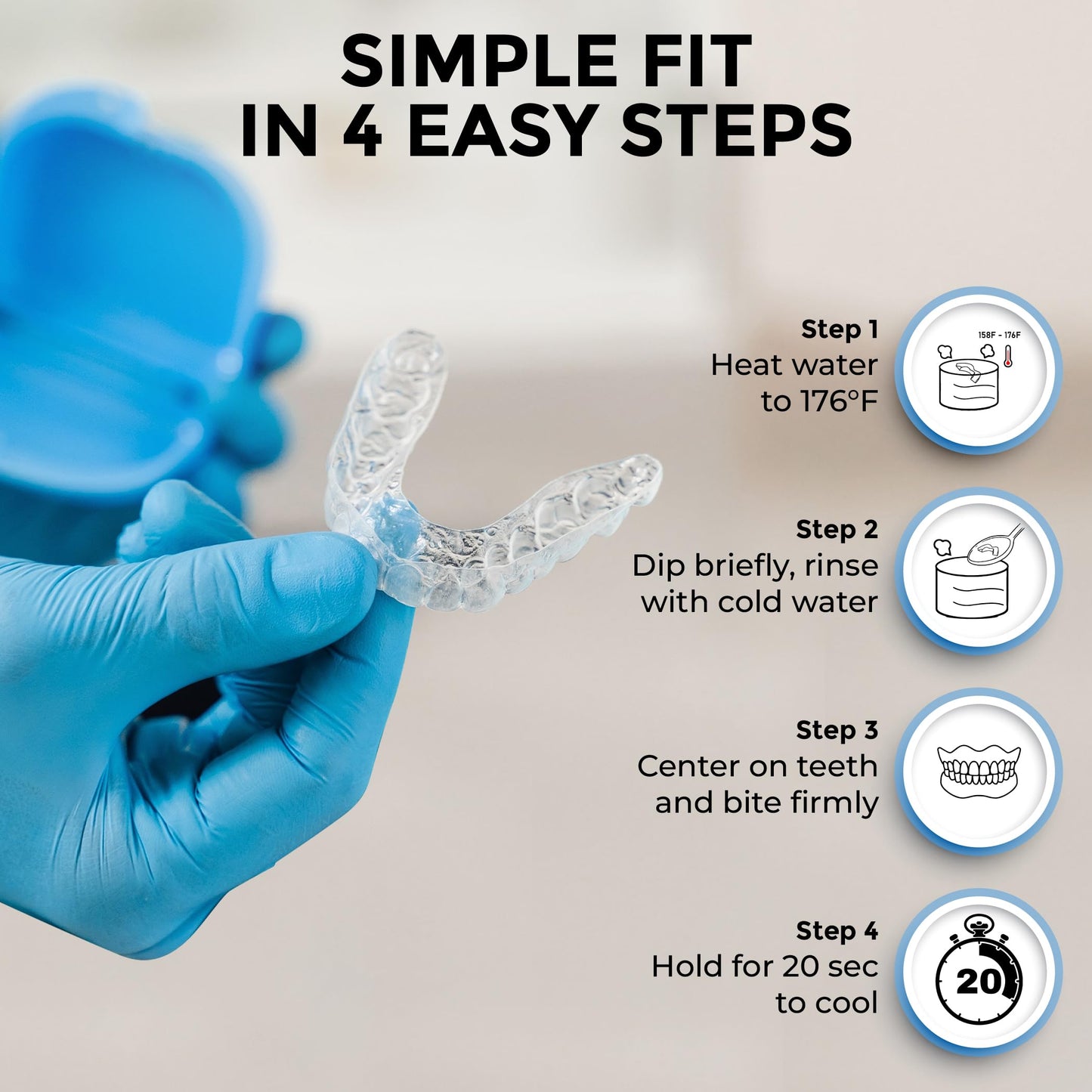 SIMPLE FIT
IN 4 EASY STEPS

Step 1
Heat water to 176°F

158F - 176F

Step 2
Dip briefly, rinse with cold water

Step 3
Center on teeth and bite firmly

Step 4
Hold for 20 sec to cool

20